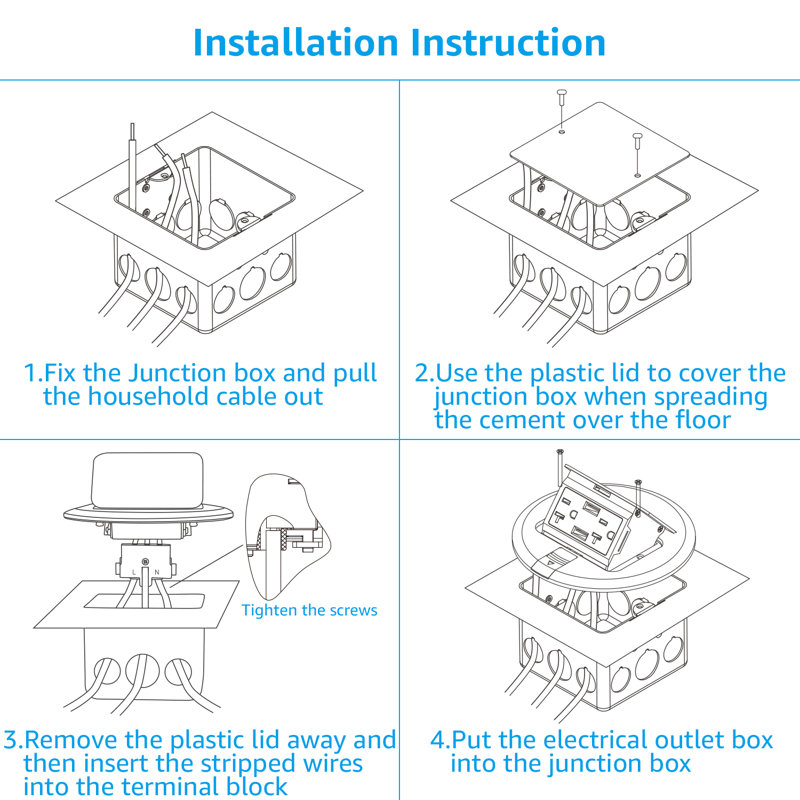 Installation Instruction

1.Fix the Junction box and pull the household cable out

2.Use the plastic lid to cover the junction box when spreading the cement over the floor

L N

Tighten the screws

3.Remove the plastic lid away and then insert the stripped wires into the terminal block

4.Put the electrical outlet box into the junction box